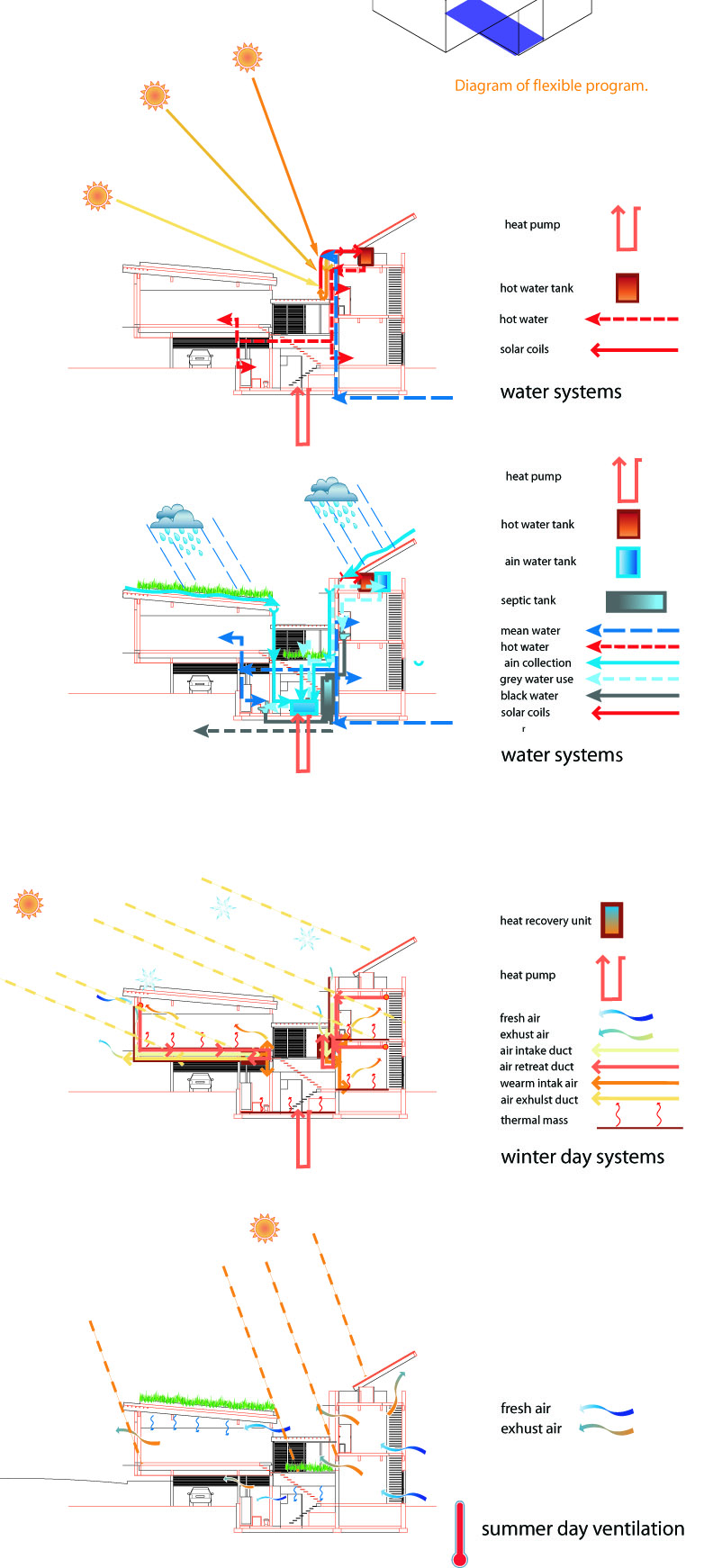 Diagram of flexible program.

heat pump
hot water tank
hot water
solar coils
water systems

heat pump
hot water tank
ain water tank
septic tank
mean water
hot water
ain collection
grey water use
black water
solar coils
r
water systems

heat recovery unit
heat pump
fresh air
exhust air
air intake duct
air retreat duct
wearm intak air
air exhulst duct
thermal mass
winter day systems

fresh air
exhust air
summer day ventilation